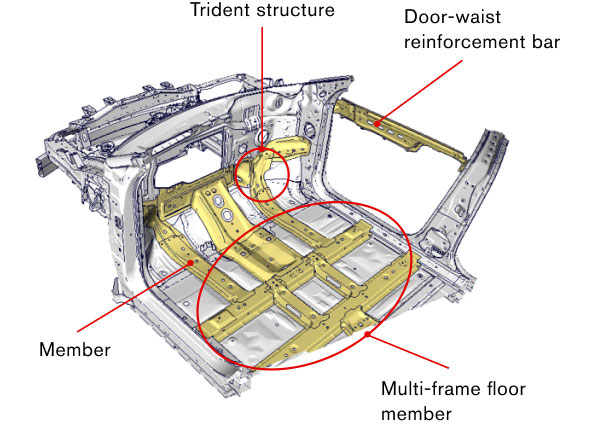 Trident structure

Door-waist reinforcement bar

Member

Multi-frame floor member